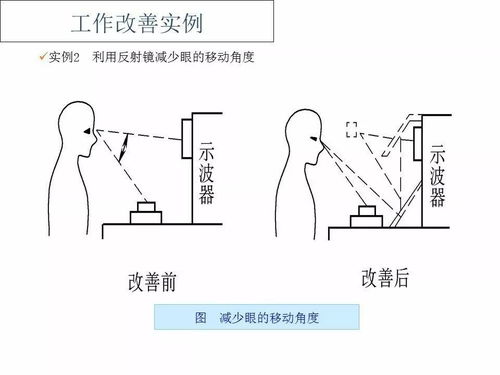 工作改善实例

✓实例2　利用反射镜减少眼的移动角度

示波器

示波器

改善前

改善后

图　减少眼的移动角度